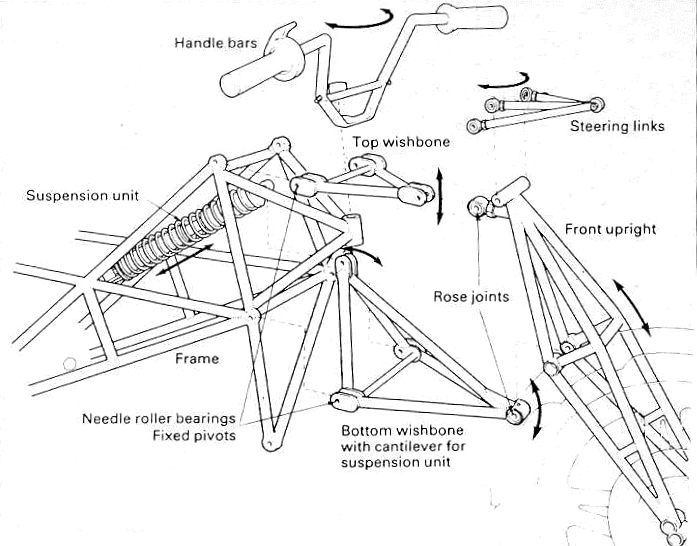 Handle bars

Steering links

Top wishbone

Suspension unit

Front upright

Rose joints

Frame

Needle roller bearings
Fixed pivots

Bottom wishbone
with cantilever for
suspension unit