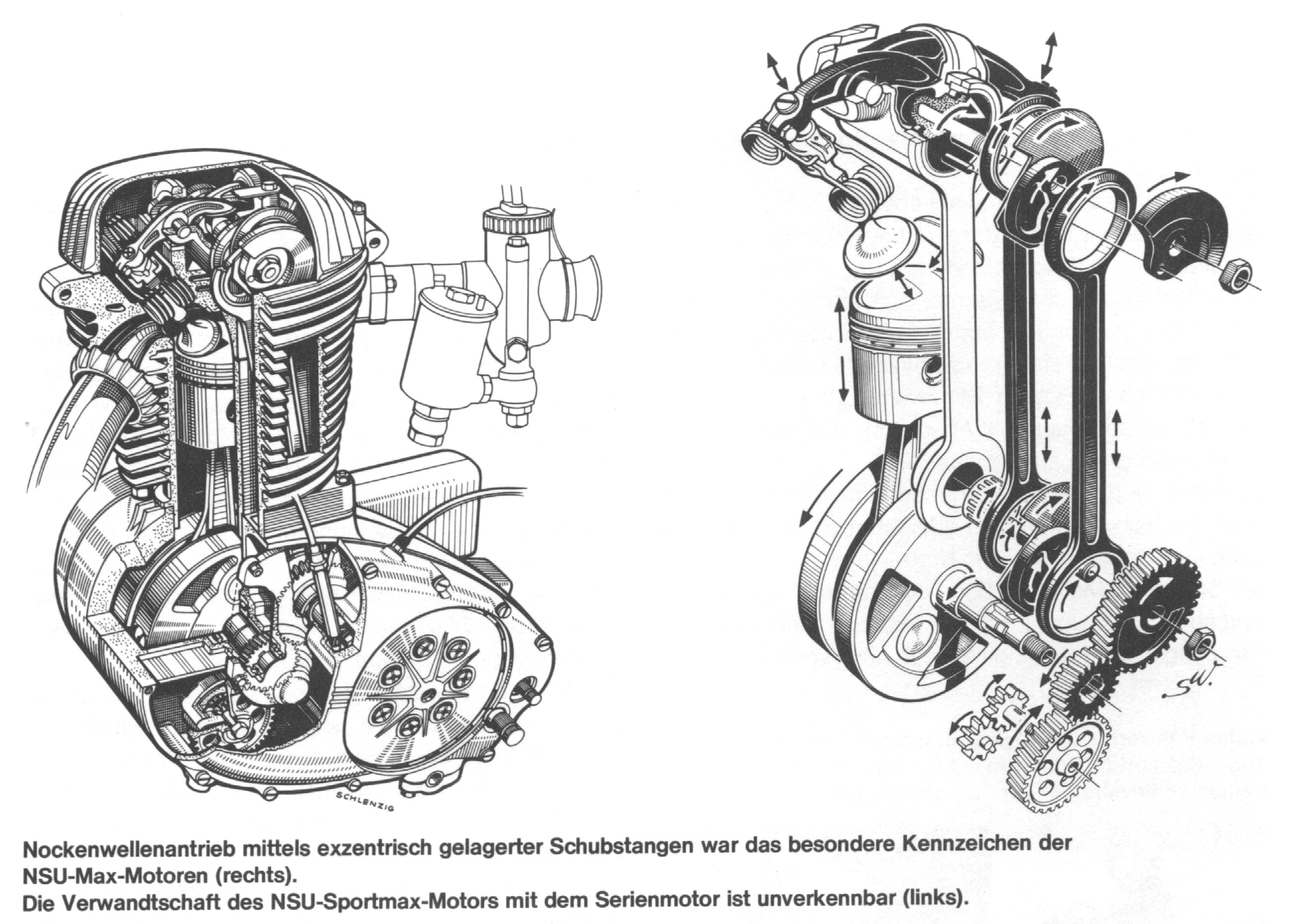 SCHLENZIG

S.W.

Nockenwellenantrieb mittels exzentrisch gelagerter Schubstangen war das besondere Kennzeichen der NSU-Max-Motoren (rechts).
Die Verwandtschaft des NSU-Sportmax-Motors mit dem Serienmotor ist unverkennbar (links).